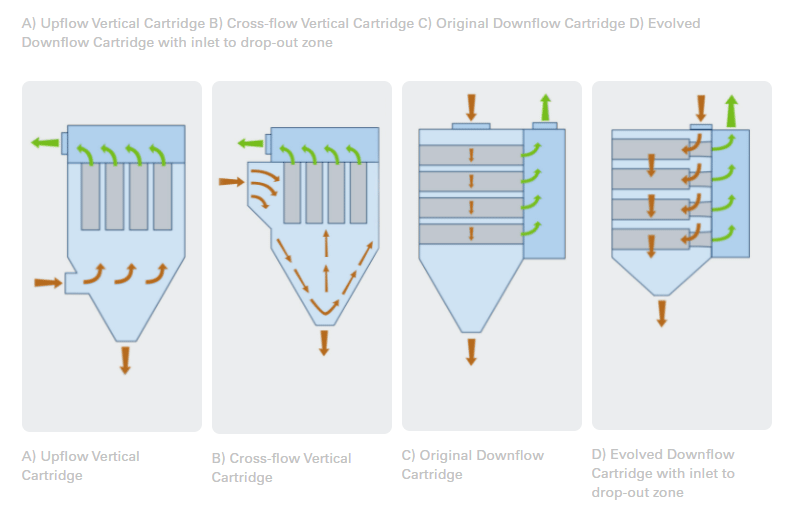 A) Upflow Vertical Cartridge B) Cross-flow Vertical Cartridge C) Original Downflow Cartridge D) Evolved Downflow Cartridge with inlet to drop-out zone

A) Upflow Vertical Cartridge

B) Cross-flow Vertical Cartridge

C) Original Downflow Cartridge

D) Evolved Downflow Cartridge with inlet to drop-out zone