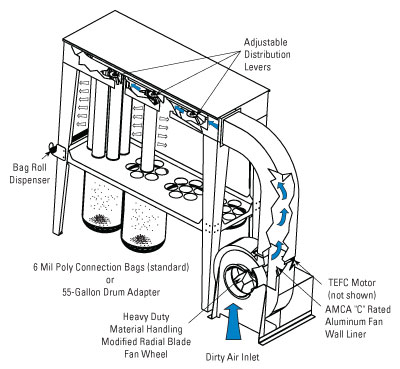 Adjustable Distribution Levers

Bag Roll Dispenser

6 Mil Poly Connection Bags (standard) or 55-Gallon Drum Adapter

Heavy Duty Material Handling Modified Radial Blade Fan Wheel

Dirty Air Inlet

TEFC Motor (not shown)

AMCA "C" Rated Aluminum Fan Wall Liner